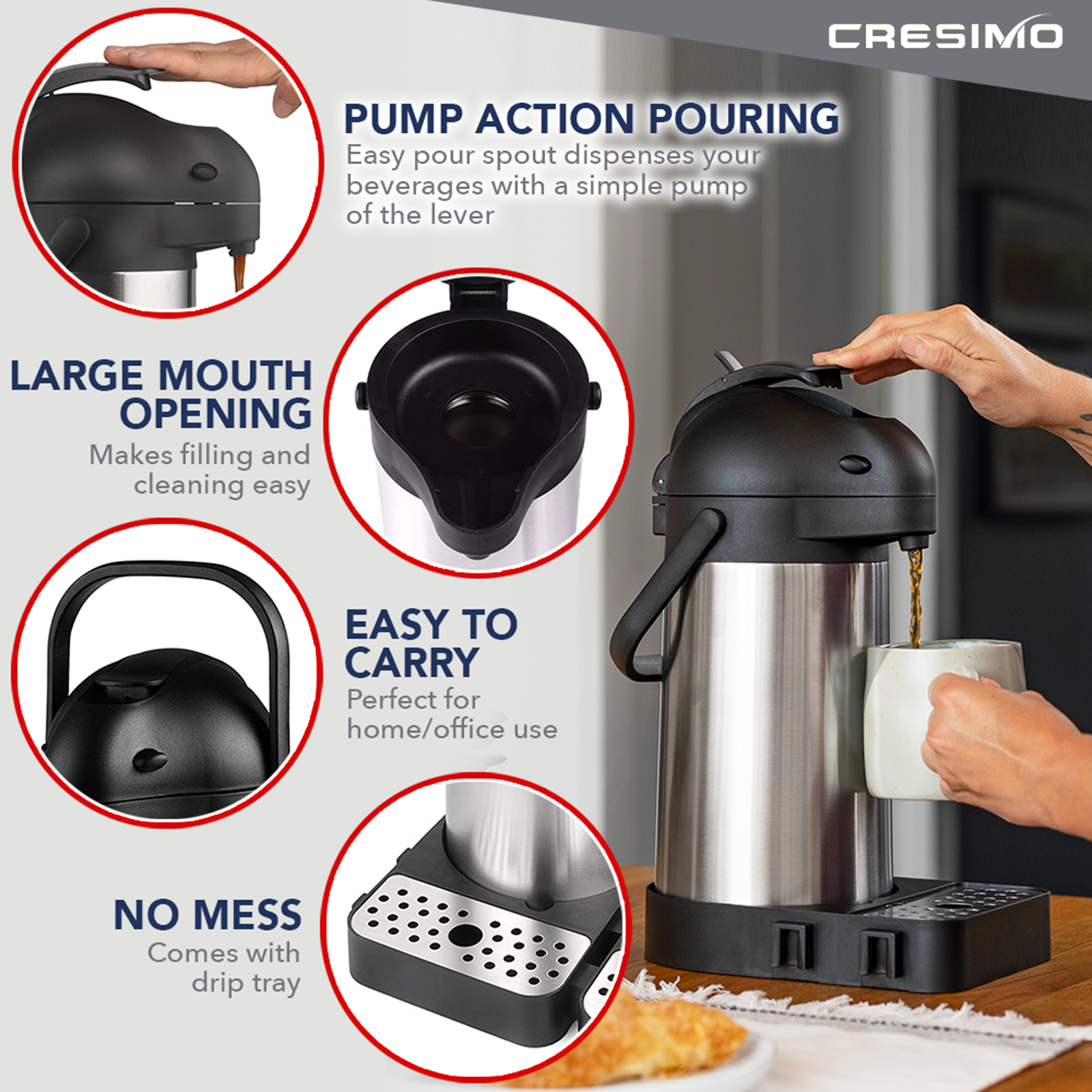 CRESIMO

PUMP ACTION POURING
Easy pour spout dispenses your beverages with a simple pump of the lever

LARGE MOUTH OPENING
Makes filling and cleaning easy

EASY TO CARRY
Perfect for home/office use

NO MESS
Comes with drip tray